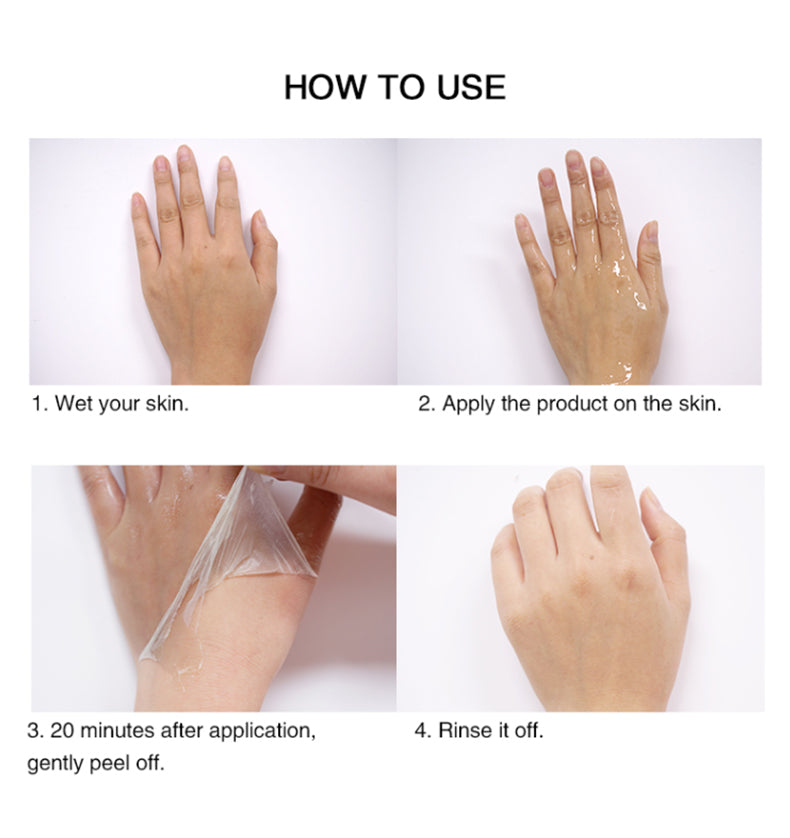 HOW TO USE

1. Wet your skin.

2. Apply the product on the skin.

3. 20 minutes after application, gently peel off.

4. Rinse it off.