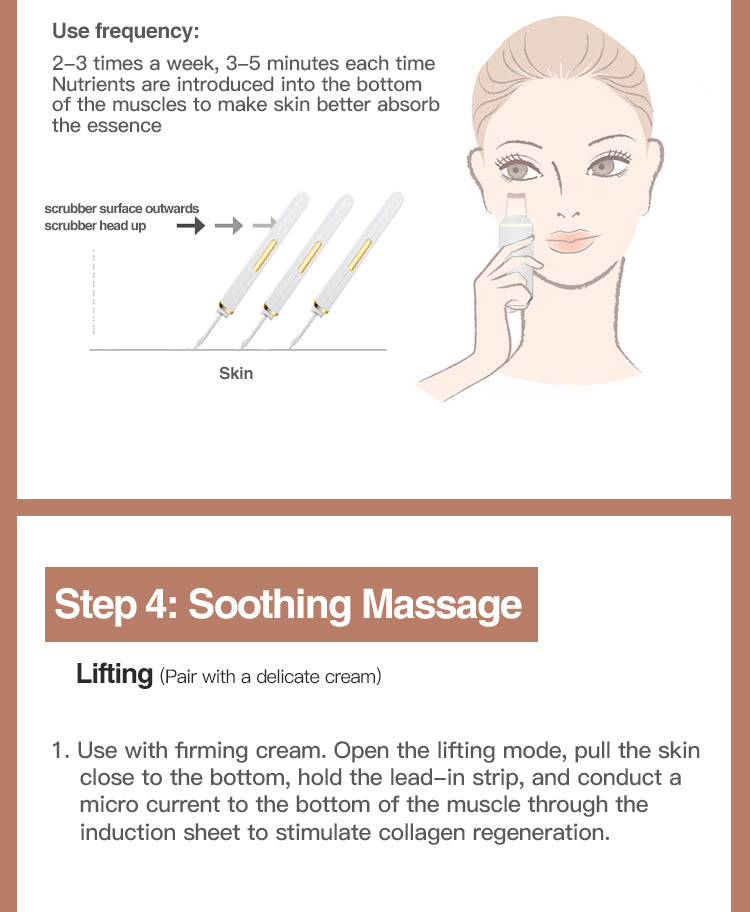 Use frequency:

2–3 times a week, 3–5 minutes each time
Nutrients are introduced into the bottom of the muscles to make skin better absorb the essence

scrubber surface outwards
scrubber head up

Skin

Step 4: Soothing Massage

Lifting (Pair with a delicate cream)

1. Use with firming cream. Open the lifting mode, pull the skin close to the bottom, hold the lead–in strip, and conduct a micro current to the bottom of the muscle through the induction sheet to stimulate collagen regeneration.