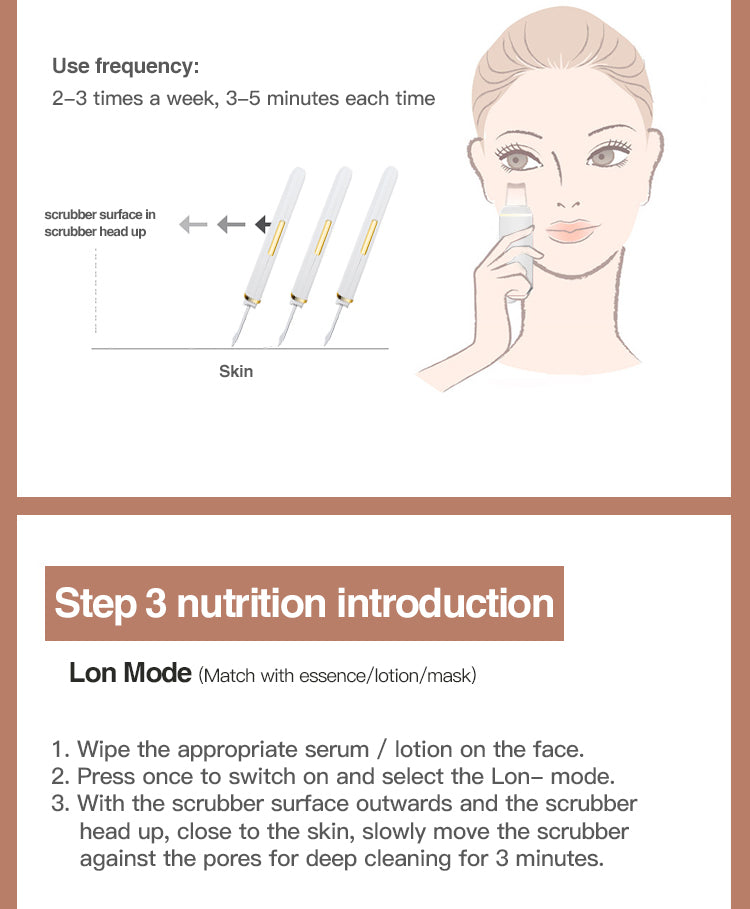 Use frequency:
2–3 times a week, 3–5 minutes each time

scrubber surface in
scrubber head up

Skin

Step 3 nutrition introduction

Lon Mode (Match with essence/lotion/mask)

1. Wipe the appropriate serum / lotion on the face.
2. Press once to switch on and select the Lon– mode.
3. With the scrubber surface outwards and the scrubber head up, close to the skin, slowly move the scrubber against the pores for deep cleaning for 3 minutes.