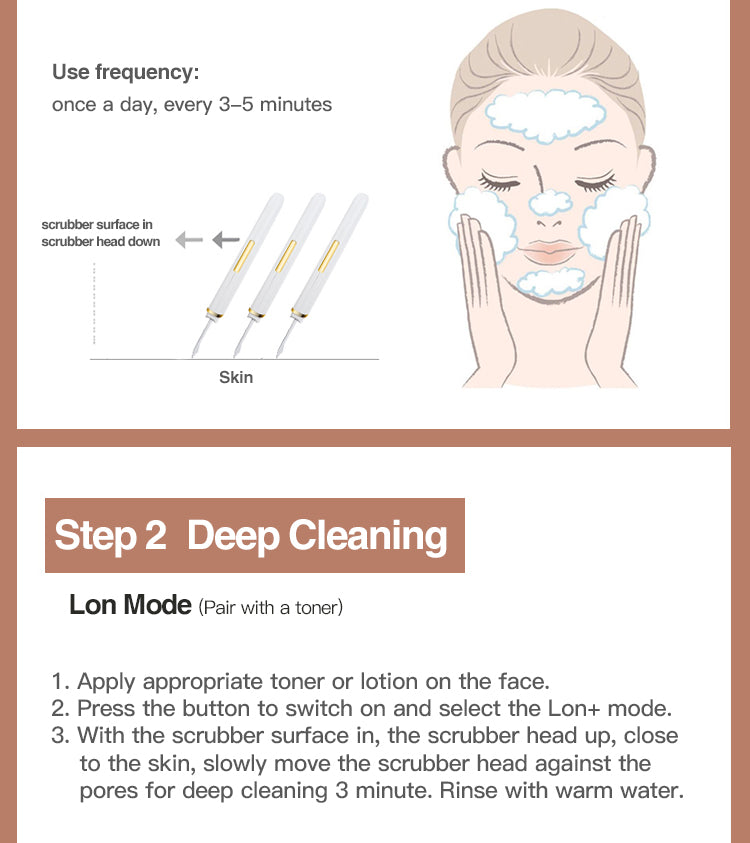 Use frequency:
once a day, every 3–5 minutes

scrubber surface in
scrubber head down

Skin

Step 2 Deep Cleaning

Lon Mode (Pair with a toner)

1. Apply appropriate toner or lotion on the face.
2. Press the button to switch on and select the Lon+ mode.
3. With the scrubber surface in, the scrubber head up, close to the skin, slowly move the scrubber head against the pores for deep cleaning 3 minute. Rinse with warm water.