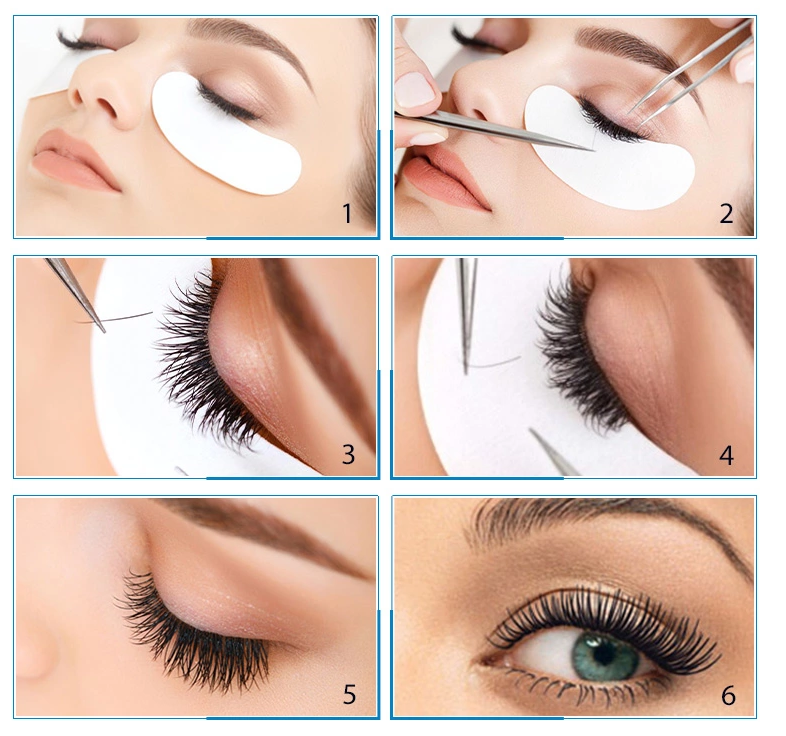 1

2

3

4

5

6